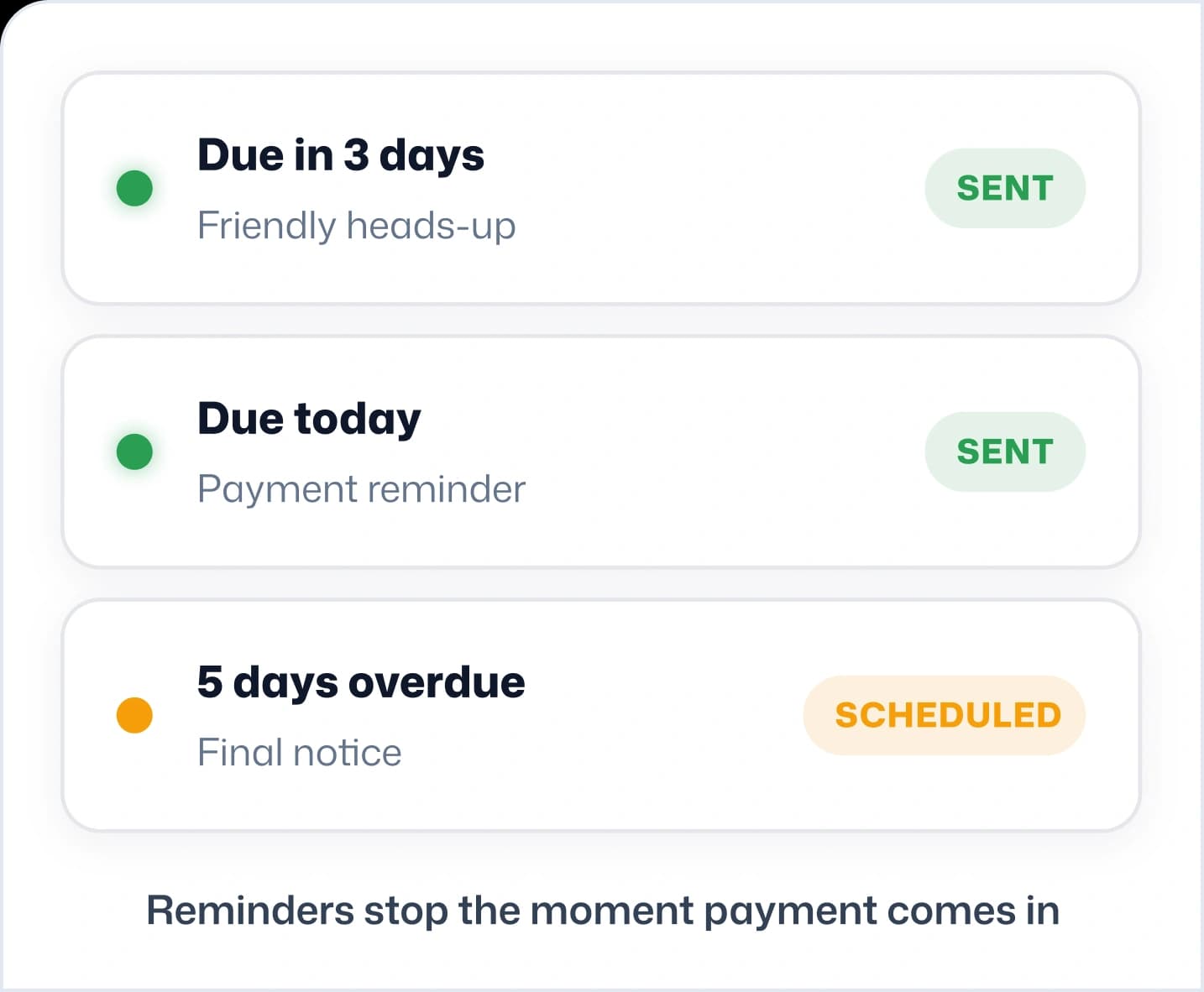 Due in 3 days
Friendly heads-up
SENT

Due today
Payment reminder
SENT

5 days overdue
Final notice
SCHEDULED

Reminders stop the moment payment comes in